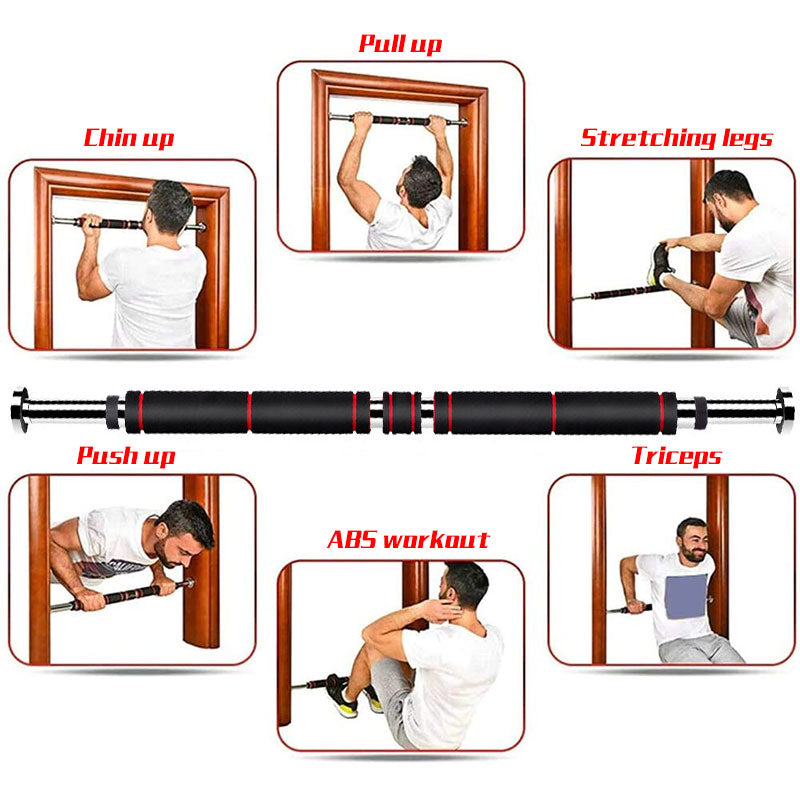 Pull up

Chin up

Stretching legs

Push up

Triceps

ABS workout