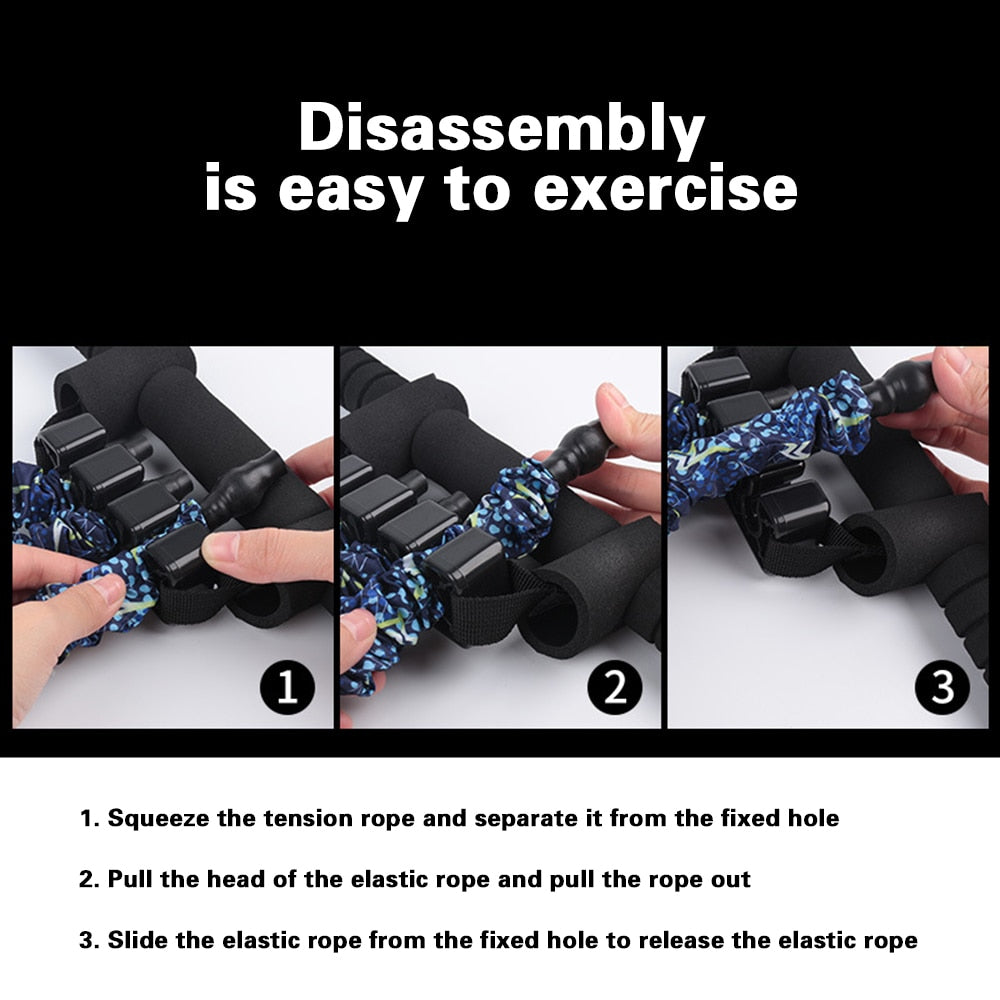 Disassembly
is easy to exercise

1

2

3

1. Squeeze the tension rope and separate it from the fixed hole

2. Pull the head of the elastic rope and pull the rope out

3. Slide the elastic rope from the fixed hole to release the elastic rope