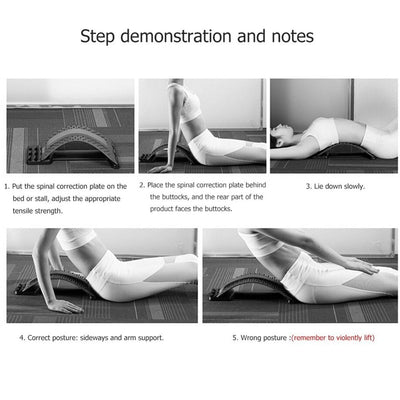 Step demonstration and notes

1. Put the spinal correction plate on the bed or stall, adjust the appropriate tensile strength.

2. Place the spinal correction plate behind the buttocks, and the rear part of the product faces the buttocks.

3. Lie down slowly.

4. Correct posture: sideways and arm support.

5. Wrong posture :(remember to violently lift)